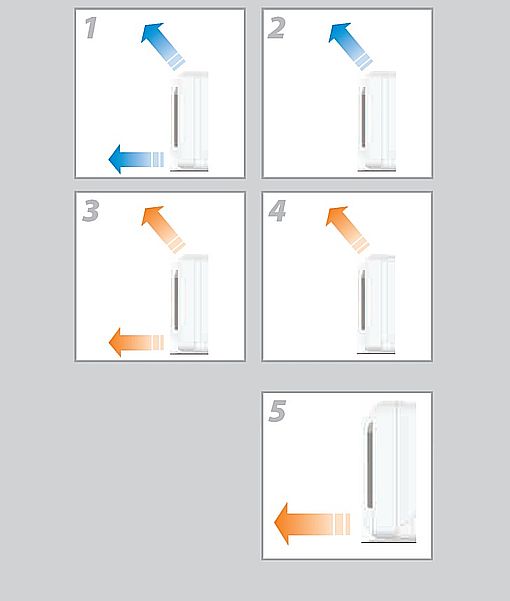 1

2

3

4

5