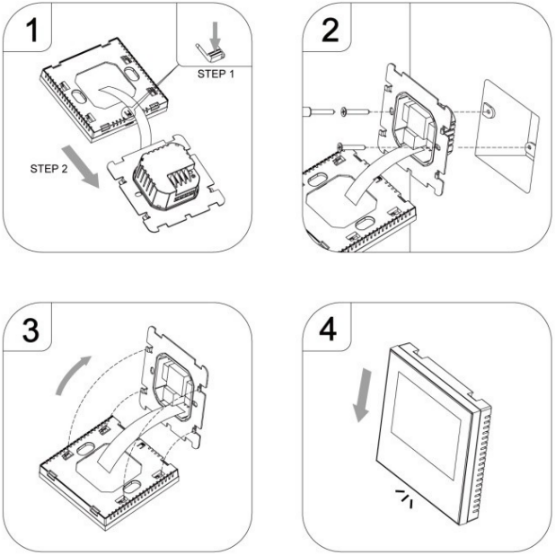 1

STEP 1

STEP 2

2

3

4