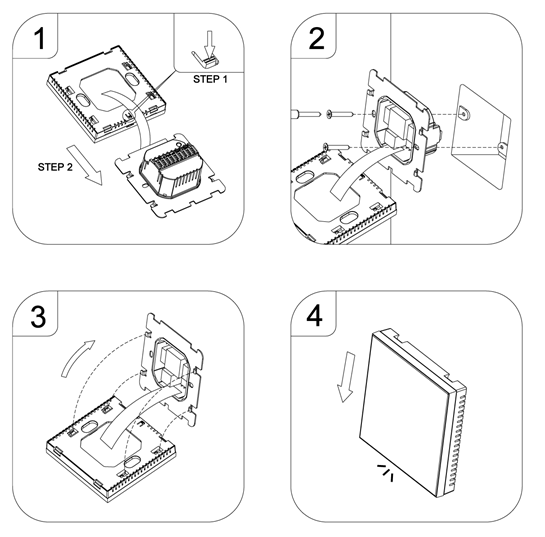 1

STEP 1

STEP 2

2

3

4